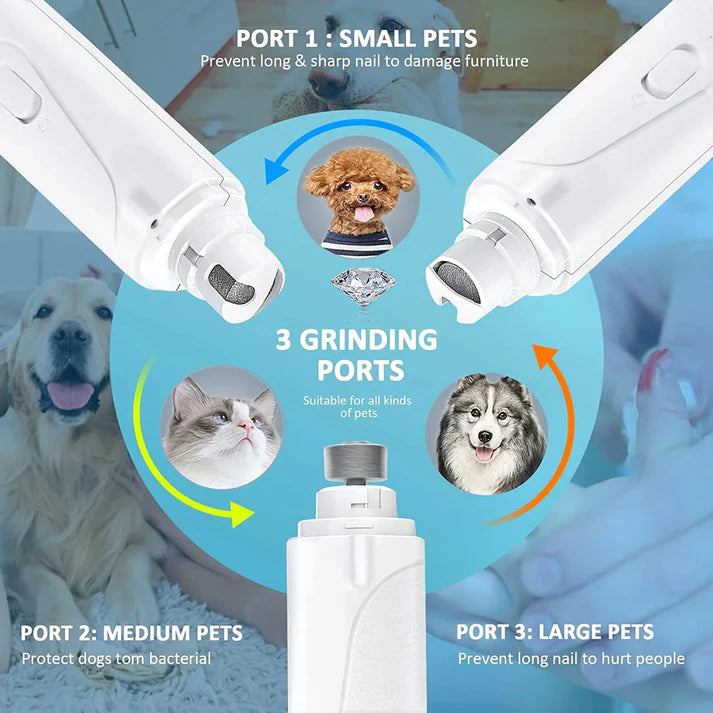 PORT 1 : SMALL PETS
Prevent long & sharp nail to damage furniture

3 GRINDING PORTS
Suitable for all kinds of pets

PORT 2: MEDIUM PETS
Protect dogs tom bacterial

PORT 3: LARGE PETS
Prevent long nail to hurt people